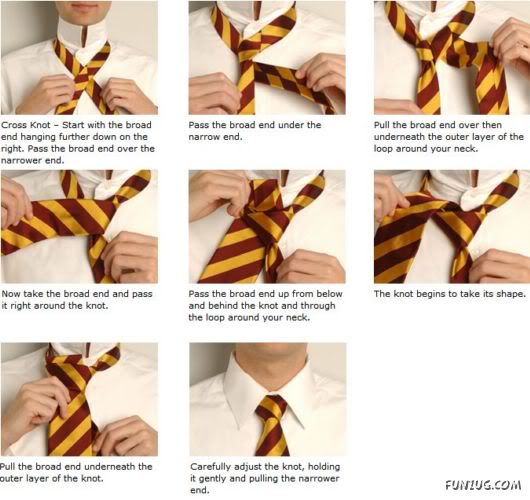 Cross Knot – Start with the broad end hanging further down on the right. Pass the broad end over the narrower end.

Pass the broad end under the narrow end.

Pull the broad end over then underneath the outer layer of the loop around your neck.

Now take the broad end and pass it right around the knot.

Pass the broad end up from below and behind the knot and through the loop around your neck.

The knot begins to take its shape.

Pull the broad end underneath the outer layer of the knot.

Carefully adjust the knot, holding it gently and pulling the narrower end.

FUNIUG.COM