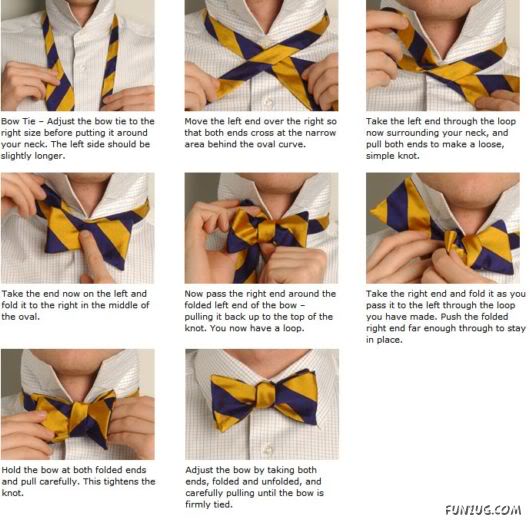 Bow Tie – Adjust the bow tie to the right size before putting it around your neck. The left side should be slightly longer.

Move the left end over the right so that both ends cross at the narrow area behind the oval curve.

Take the left end through the loop now surrounding your neck, and pull both ends to make a loose, simple knot.

Take the end now on the left and fold it to the right in the middle of the oval.

Now pass the right end around the folded left end of the bow – pulling it back up to the top of the knot. You now have a loop.

Take the right end and fold it as you pass it to the left through the loop you have made. Push the folded right end far enough through to stay in place.

Hold the bow at both folded ends and pull carefully. This tightens the knot.

Adjust the bow by taking both ends, folded and unfolded, and carefully pulling until the bow is firmly tied.

FUNIUG.COM